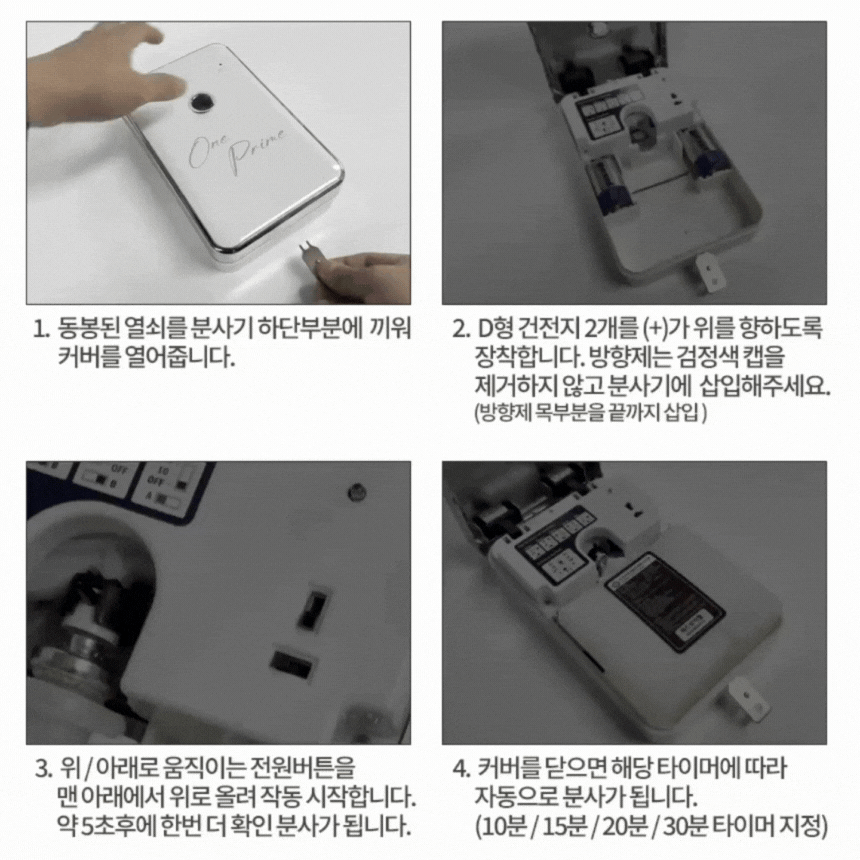 One Prime

1. 동봉된 열쇠를 분사기 하단부분에 끼워 커버를 열어줍니다.

2. D형 건전지 2개를 (+)가 위를 향하도록 장착합니다. 방향제는 검정색 캡을 제거하지 않고 분사기에 삽입해주세요.
(방향제 목부분을 끝까지 삽입)

OFF
OFF

3. 위 / 아래로 움직이는 전원버튼을 맨 아래에서 위로 올려 작동 시작합니다. 약 5초후에 한번 더 확인 분사가 됩니다.

4. 커버를 닫으면 해당 타이머에 따라 자동으로 분사가 됩니다.
(10분 / 15분 / 20분 / 30분 타이머 지정)